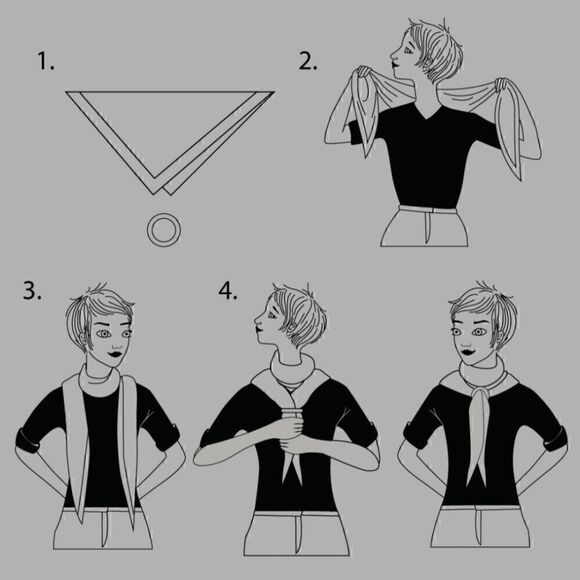 1.

2.

3.

4.